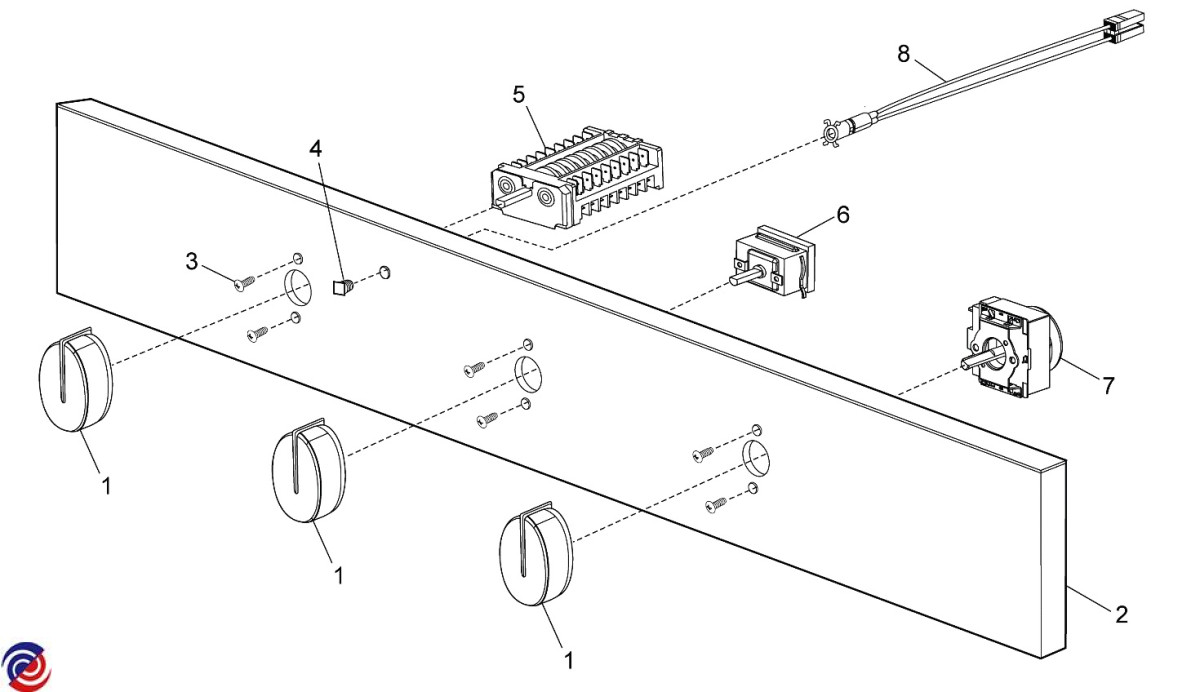 8
5
4
6
3
7
1
1
1
2